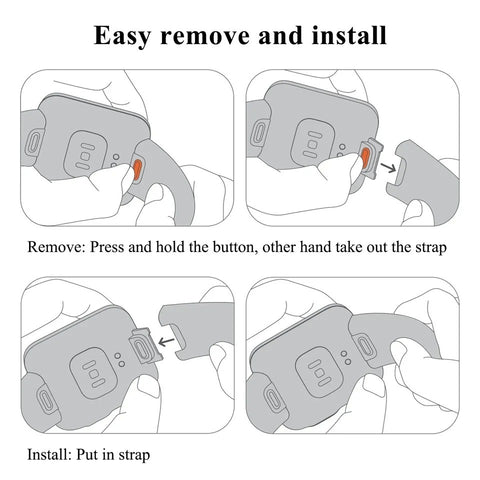 Easy remove and install

Remove: Press and hold the button, other hand take out the strap

Install: Put in strap